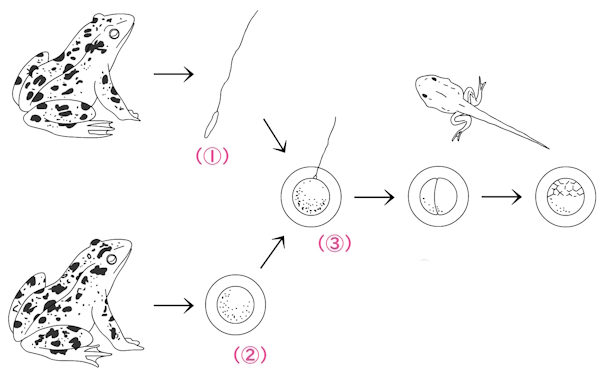 (①)

(③)

(②)